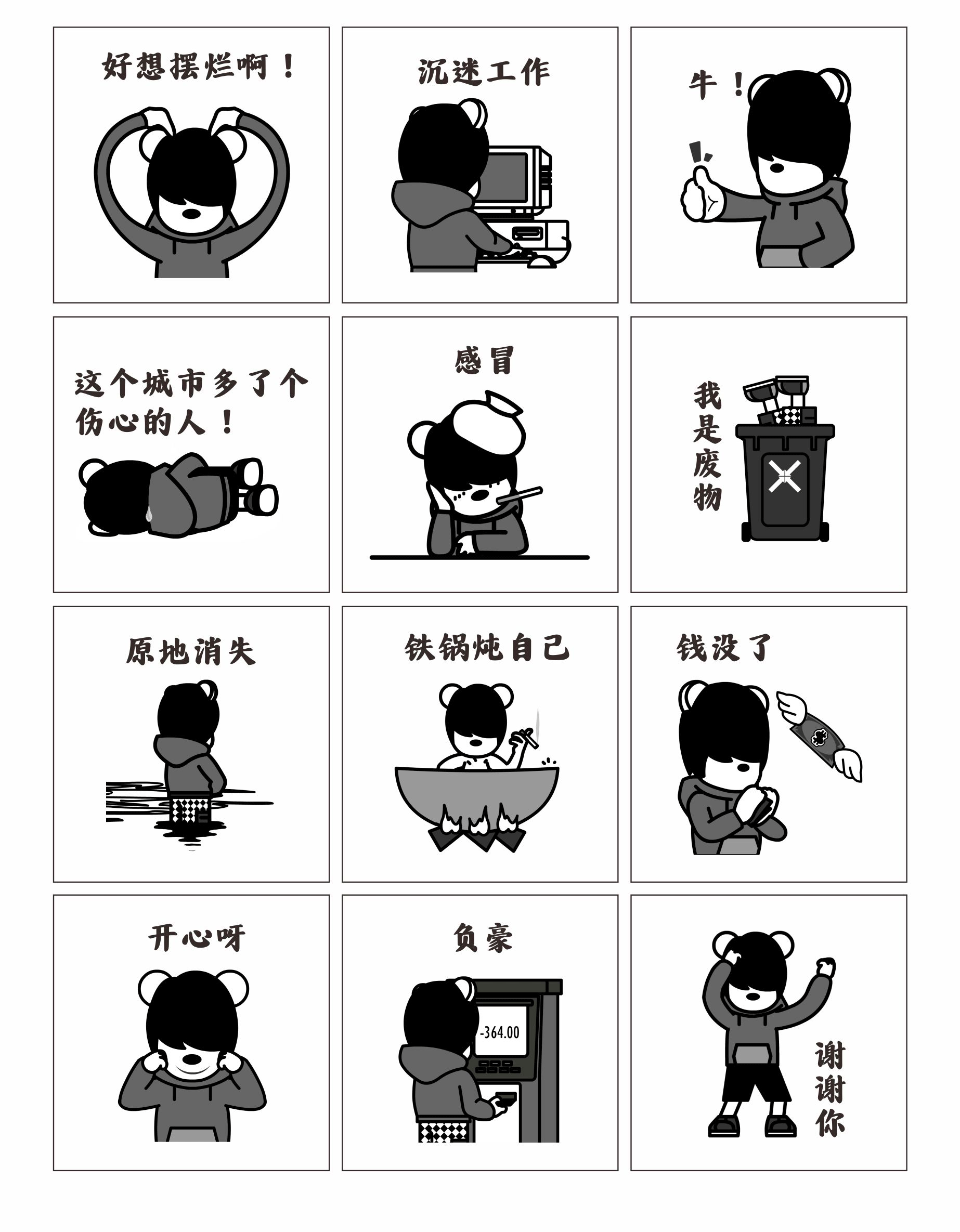 好想摆烂啊！

沉迷工作

牛！

这个城市多了个伤心的人！

感冒

我是废物

原地消失

铁锅炖自己

钱没了

开心呀

负豪

-364.00

谢谢你